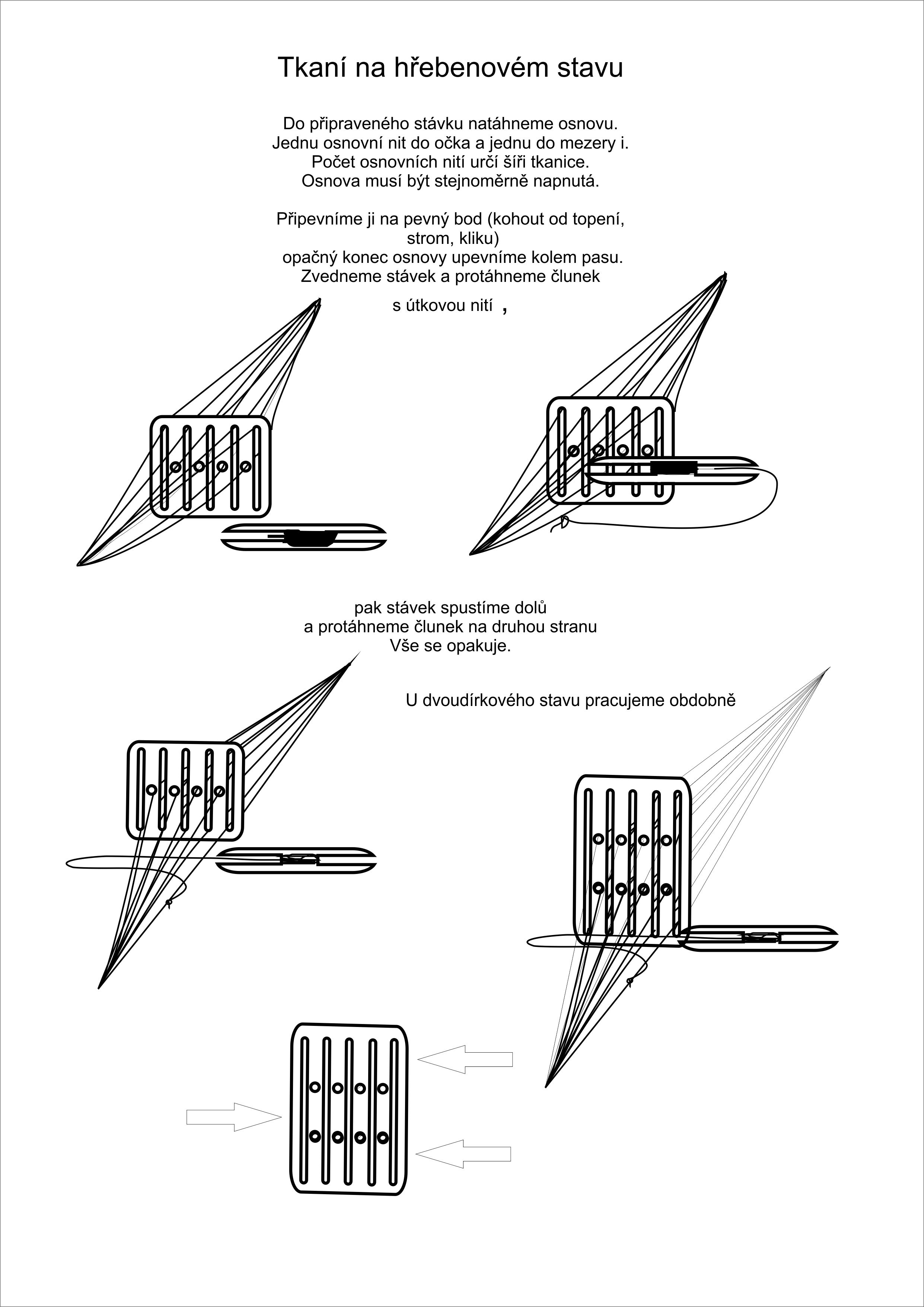 Tkaní na hřebenovém stavu

Do připraveného stávku natáhneme osnovu.
Jednu osnovní nit do očka a jednu do mezery i.
Počet osnovních nití určí šíři tkanice.
Osnova musí být stejnoměrně napnutá.

Připevníme ji na pevný bod (kohout od topení, strom, kliku)
opačný konec osnovy upevníme kolem pasu.
Zvedneme stávek a protáhneme člunek

s útkovou nití ,

pak stávek spustíme dolů
a protáhneme člunek na druhou stranu
Vše se opakuje.

U dvoudírkového stavu pracujeme obdobně